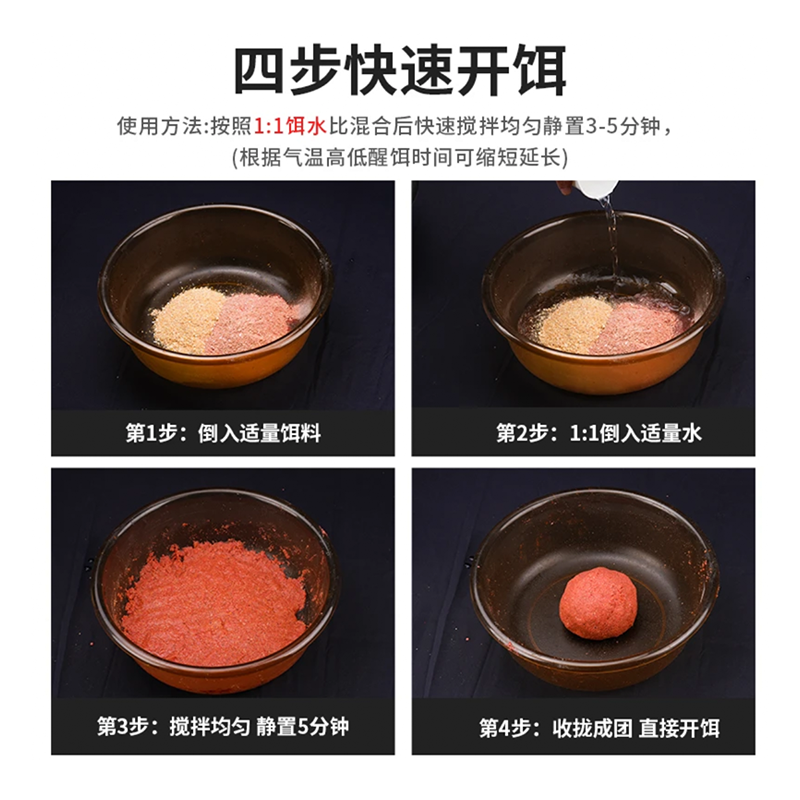 四步快速开饵

使用方法:按照1:1饵水比混合后快速搅拌均匀静置3-5分钟，
(根据气温高低醒饵时间可缩短延长)

第1步：倒入适量饵料

第2步：1:1倒入适量水

第3步：搅拌均匀 静置5分钟

第4步：收拢成团 直接开饵