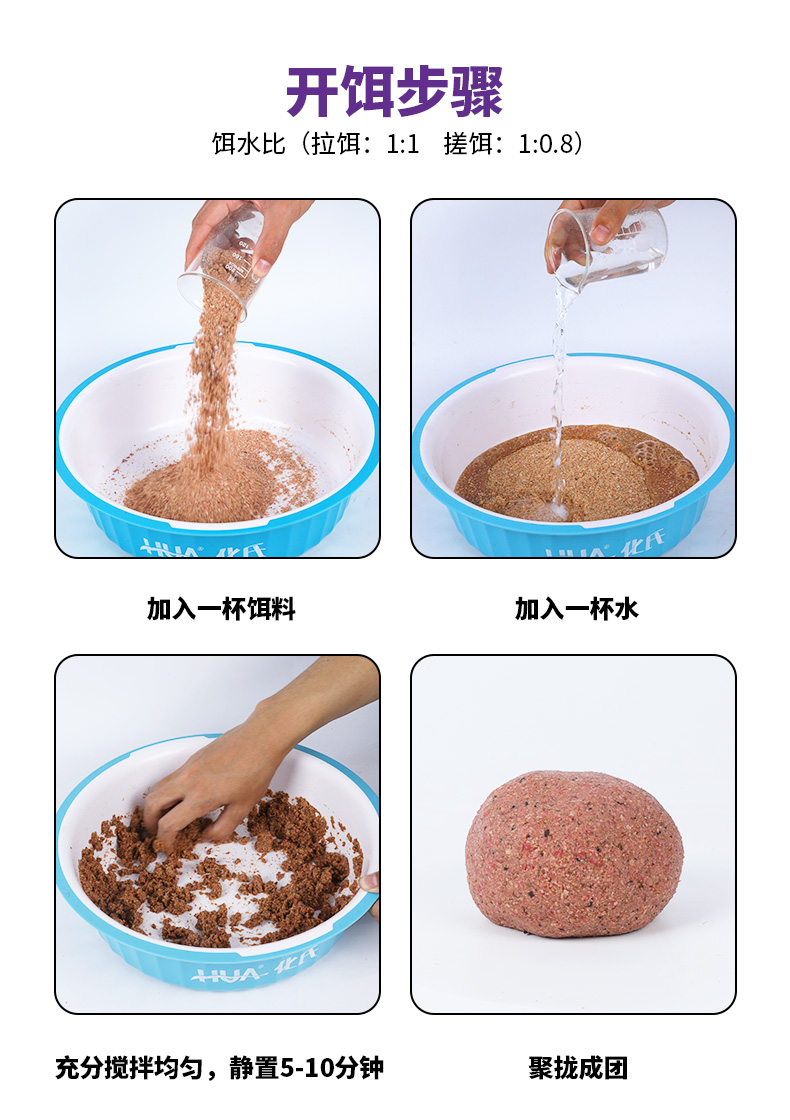 开饵步骤

饵水比（拉饵：1:1　搓饵：1:0.8）

HUA 化氏

加入一杯饵料

HUA 化氏

加入一杯水

HUA 化氏

充分搅拌均匀，静置5-10分钟

聚拢成团