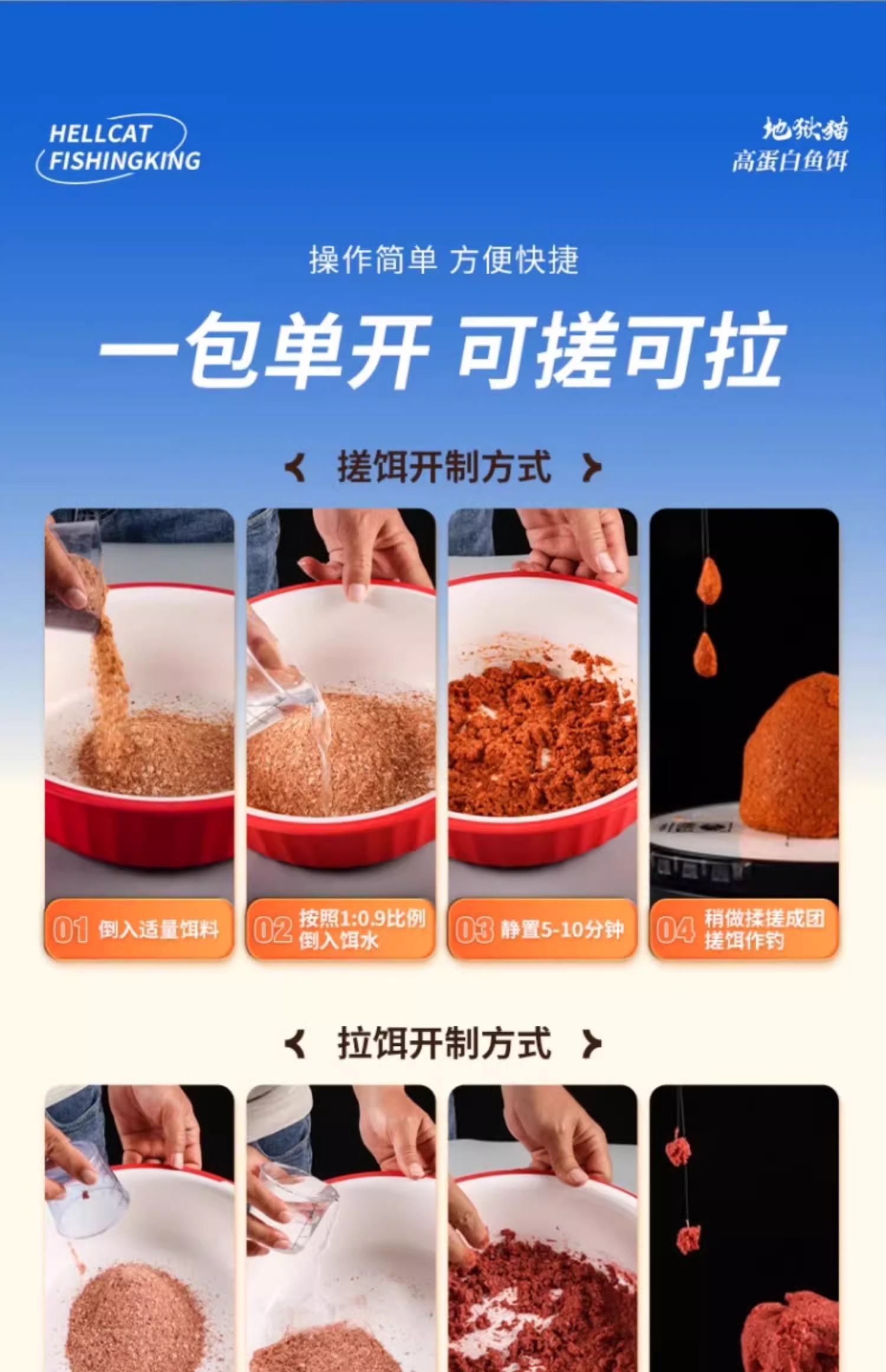 HELLCAT FISHINGKING

地狱猫
高蛋白鱼饵

操作简单 方便快捷

一包单开 可搓可拉

搓饵开制方式

01 倒入适量饵料

02 按照1:0.9比例倒入饵水

03 静置5-10分钟

04 稍做揉搓成团 搓饵作钓

拉饵开制方式