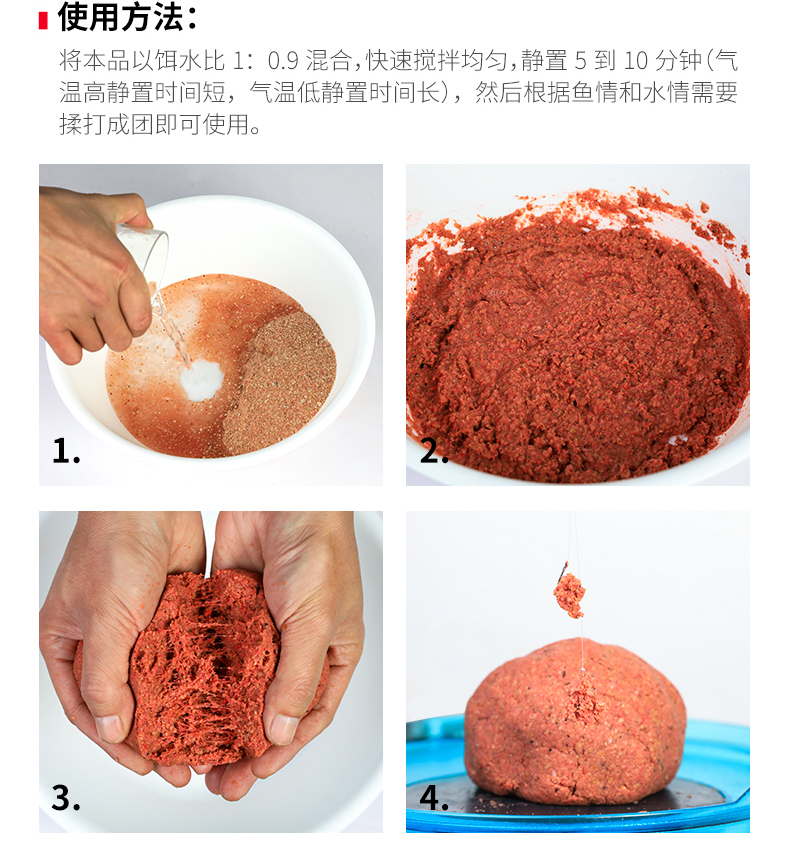 使用方法：

将本品以饵水比 1：0.9 混合，快速搅拌均匀，静置 5 到 10 分钟（气温高静置时间短，气温低静置时间长），然后根据鱼情和水情需要揉打成团即可使用。

1.

2.

3.

4.